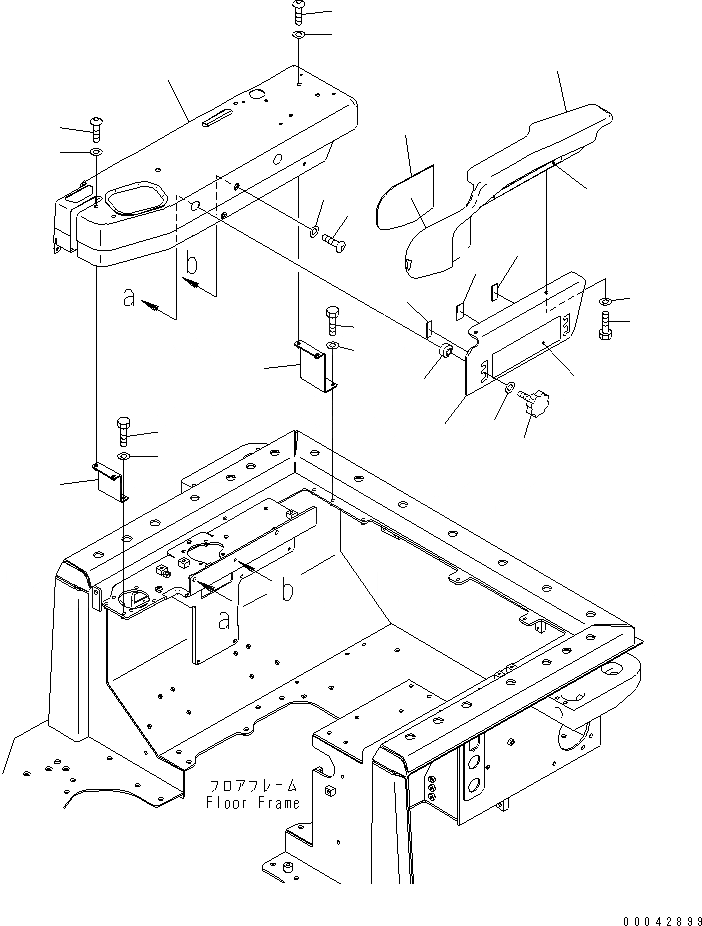 b

a

b

a

フロアフレーム
Floor Frame

00042899