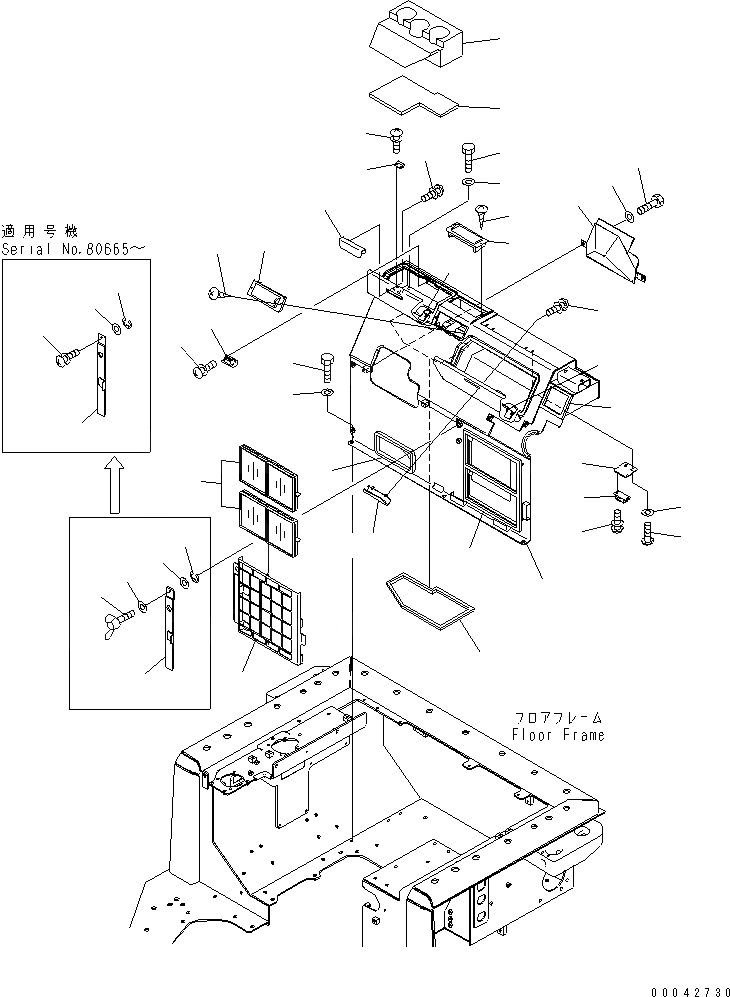 適用号機
Serial No.80665～

フロアフレーム
Floor Frame

00042730