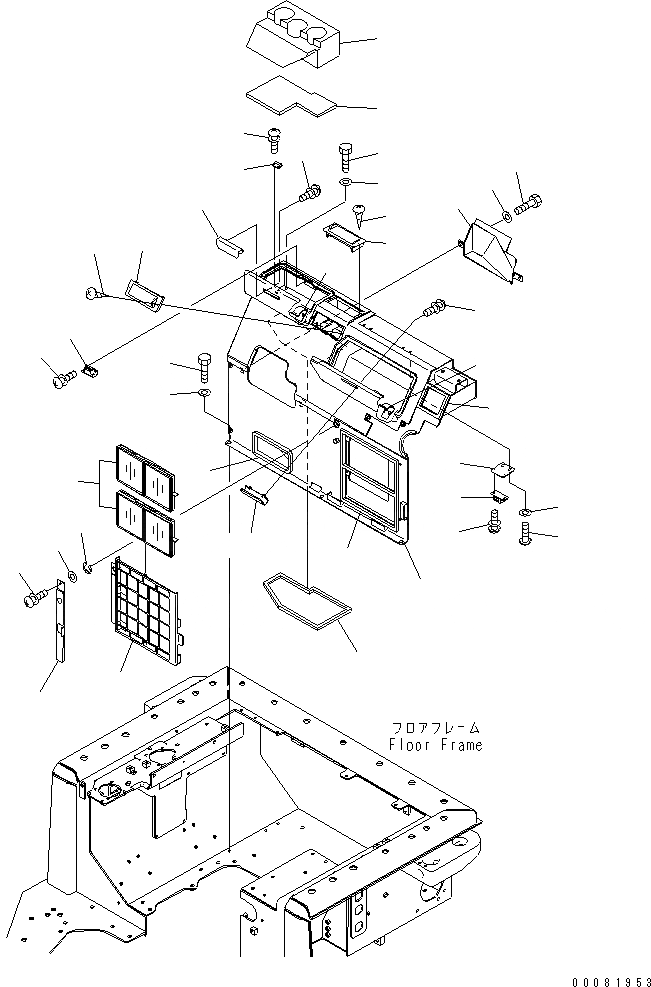 フロアフレーム
Floor Frame

00081953