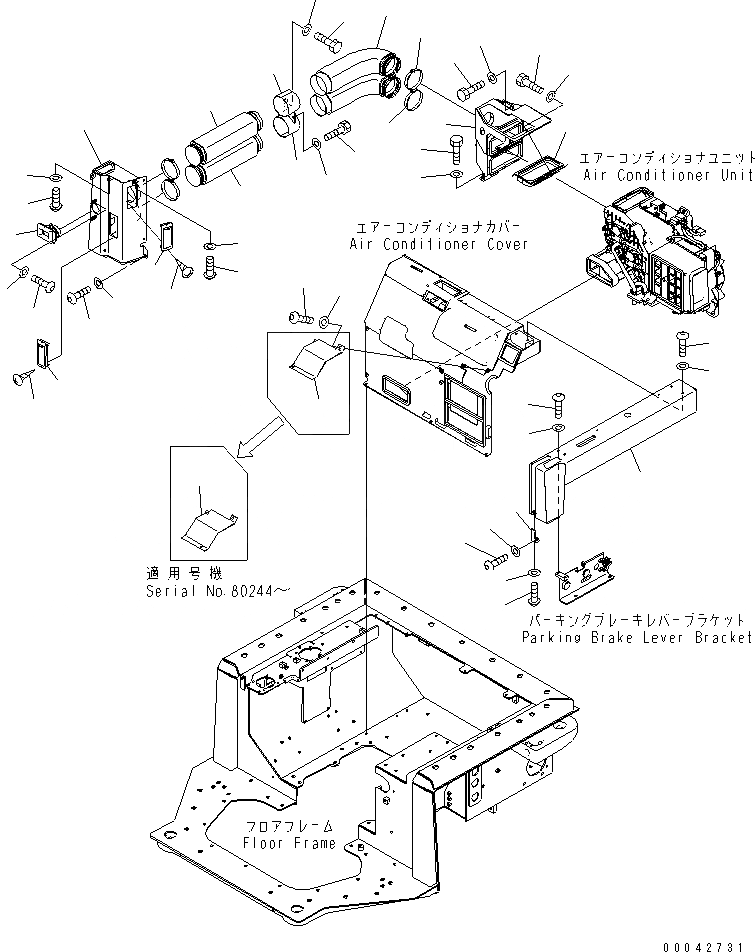 エアーコンディショナユニット
Air Conditioner Unit

エアーコンディショナカバー
Air Conditioner Cover

適用号機
Serial No.80244～

パーキングブレーキレバーブラケット
Parking Brake Lever Bracket

フロアフレーム
Floor Frame

00042731