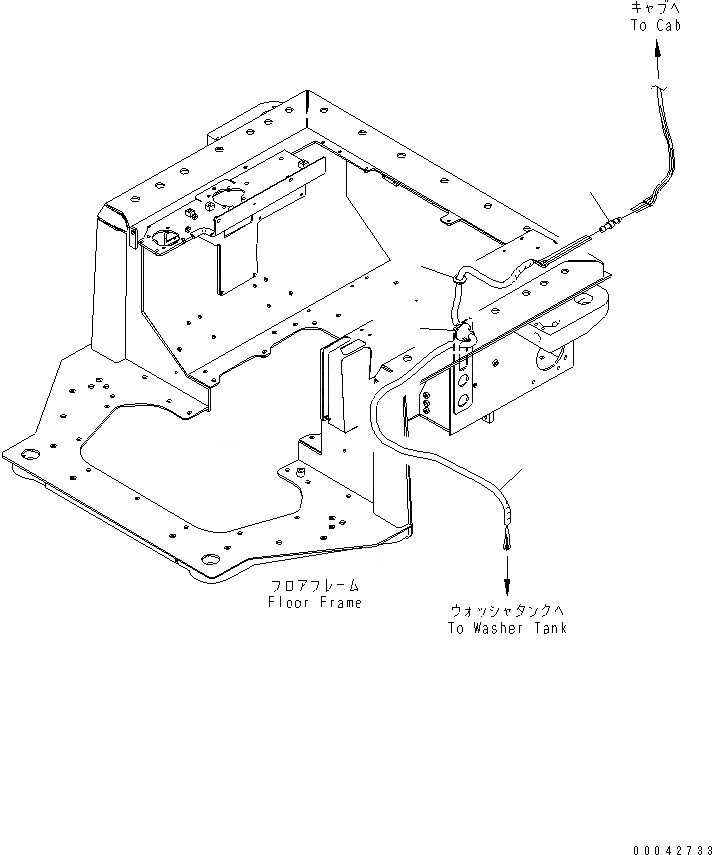 キャブへ
To Cab

フロアフレーム
Floor Frame

ウォッシャタンクへ
To Washer Tank

00042733