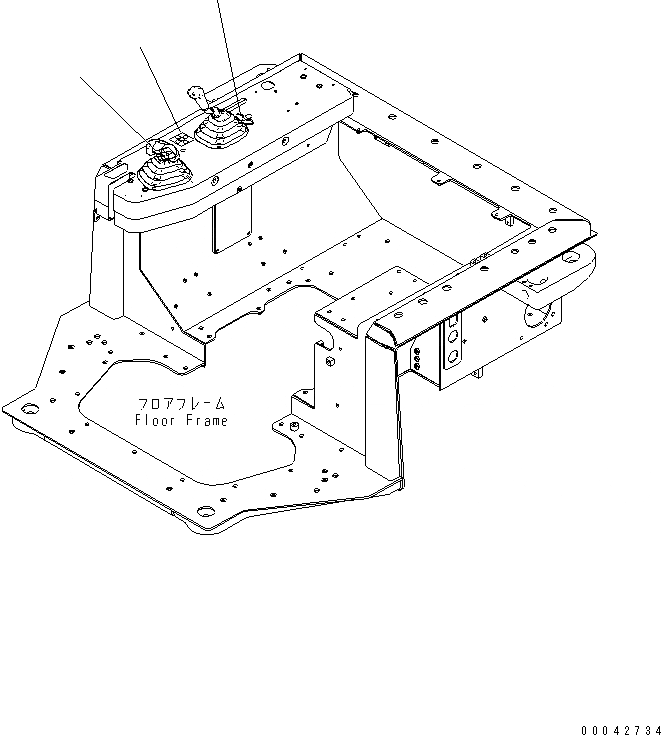 フロアフレーム
Floor Frame

00042734