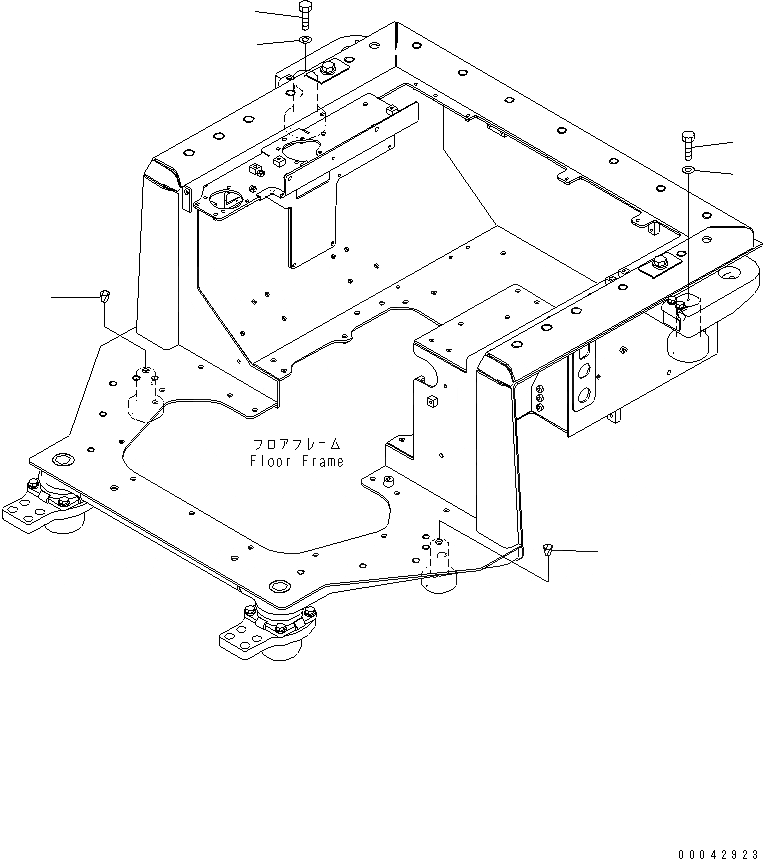 フロアフレーム
Floor Frame

00042923