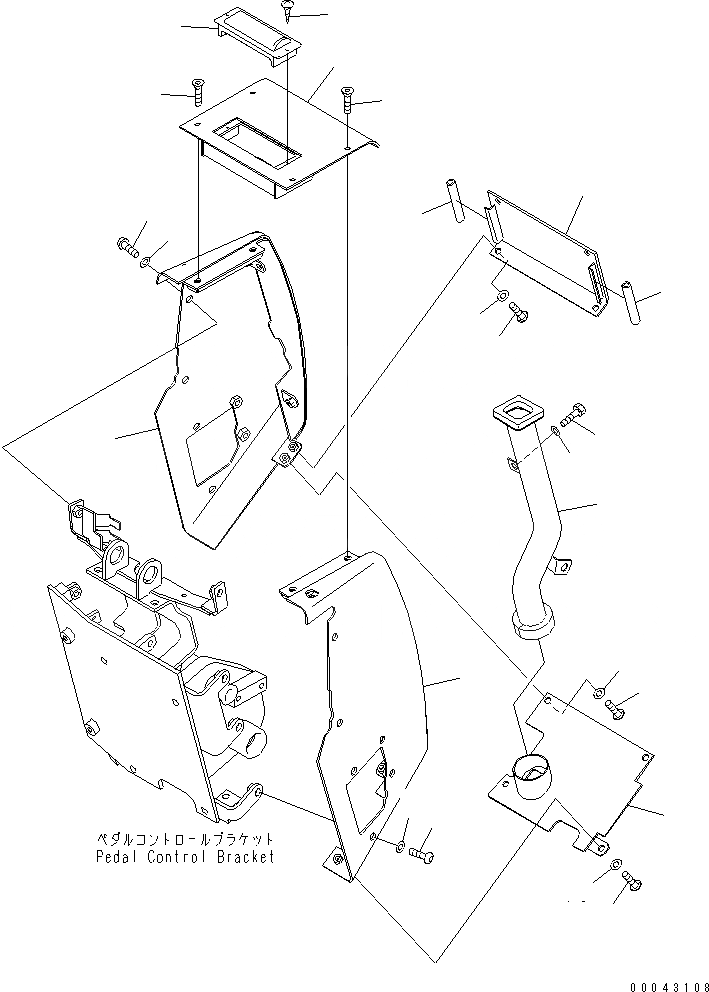 ペダルコントロールブラケット
Pedal Control Bracket

00043108