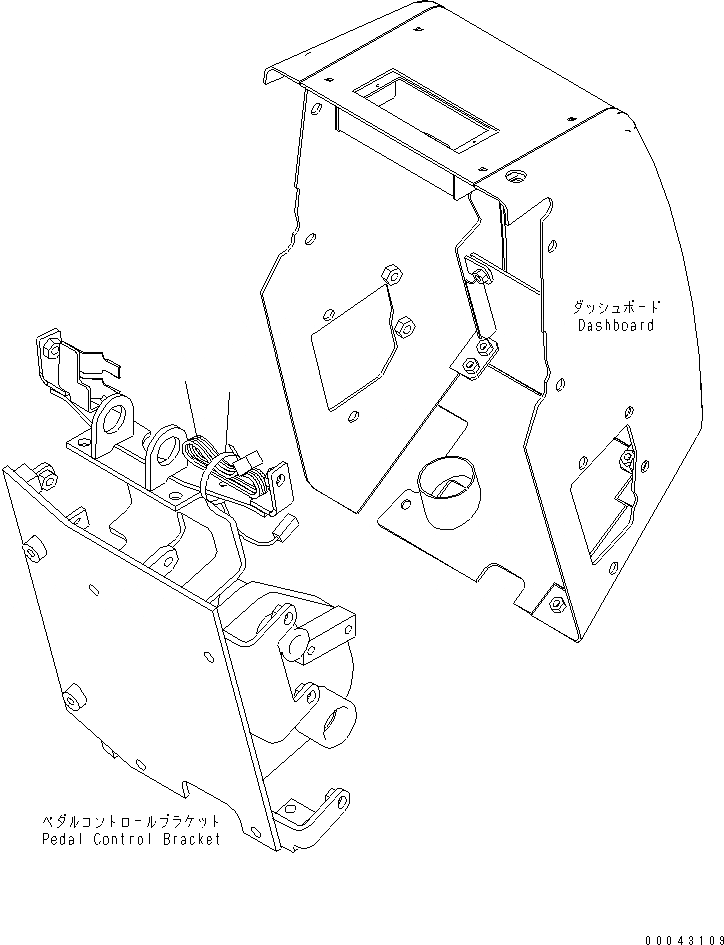 ダッシュボード
Dashboard

ペダルコントロールブラケット
Pedal Control Bracket

00043109