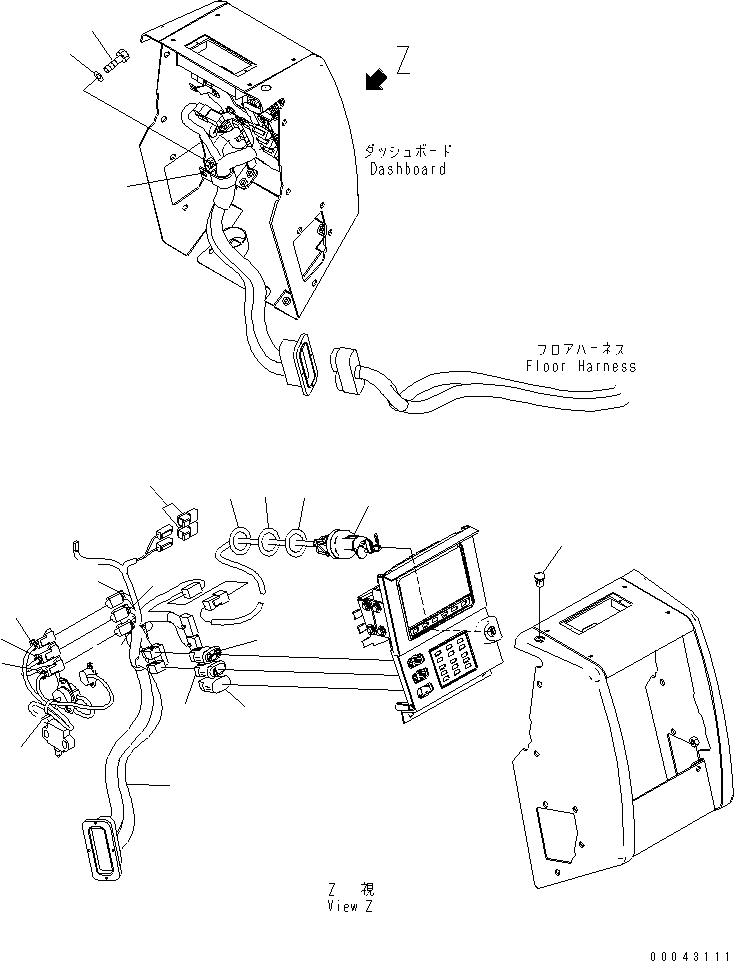 Z

ダッシュボード
Dashboard

フロアハーネス
Floor Harness

Z 視
View Z

00043111