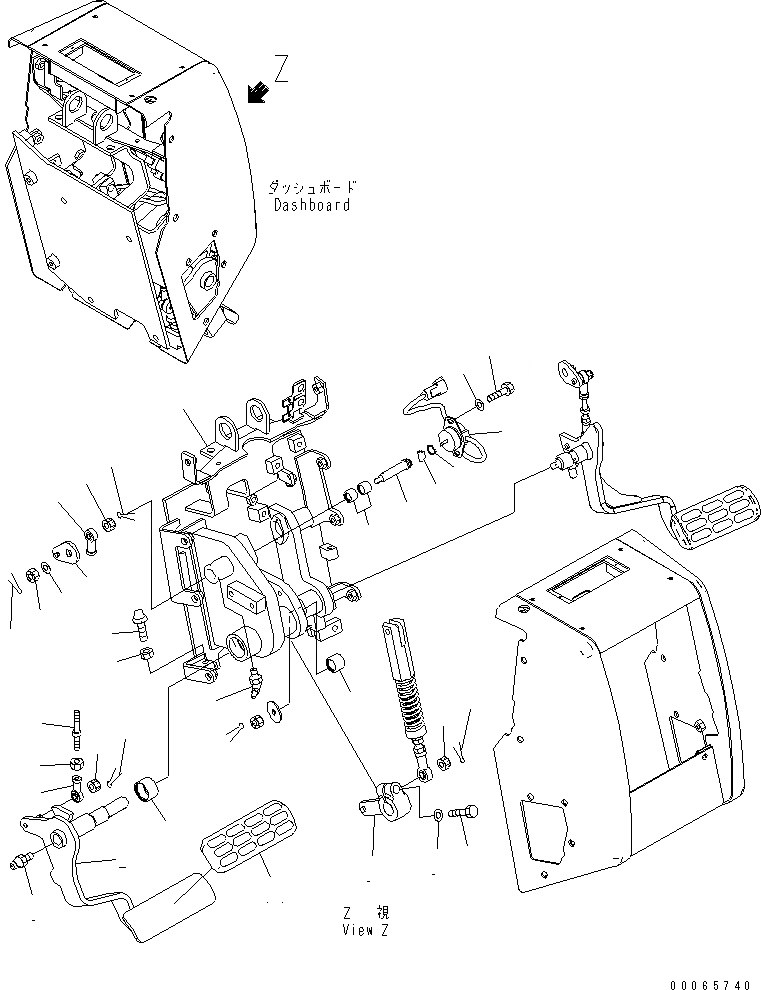 Z

ダッシュボード
Dashboard

Z 視
View Z

00065740