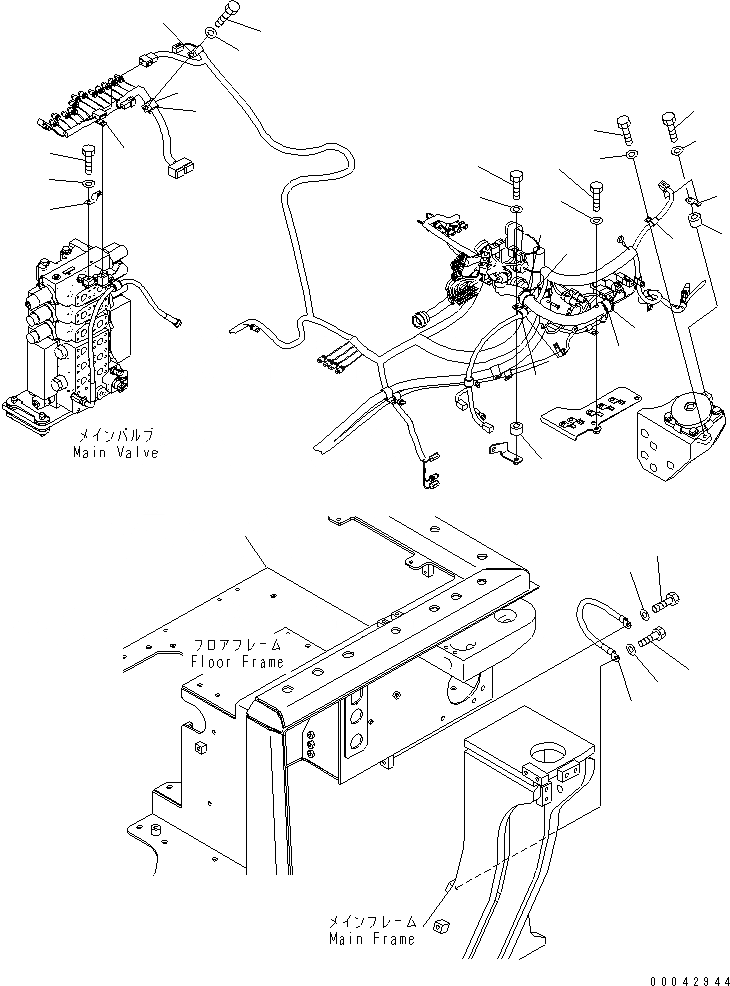 メインバルブ
Main Valve

フロアフレーム
Floor Frame

メインフレーム
Main Frame

00042944