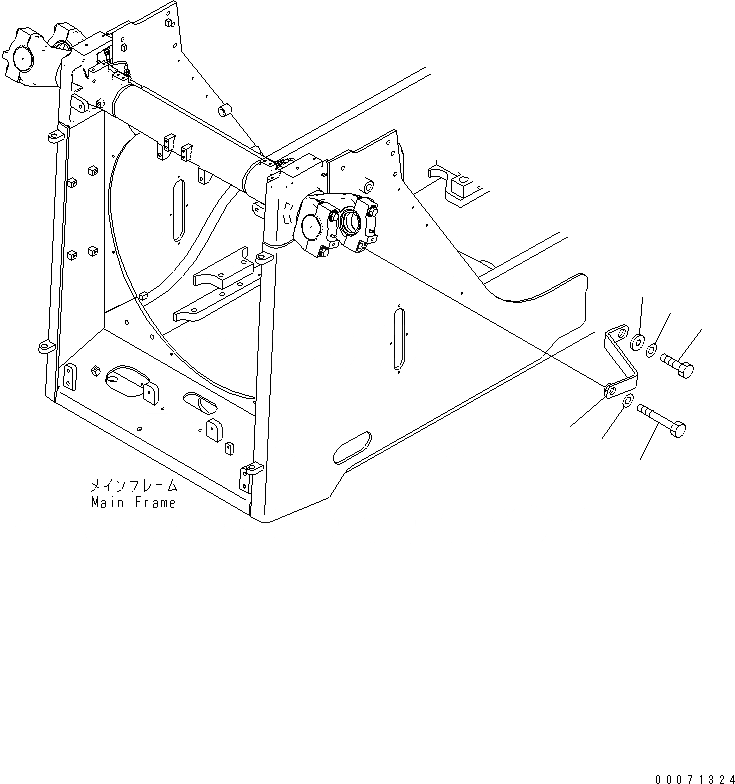 メインフレーム
Main Frame

00071324