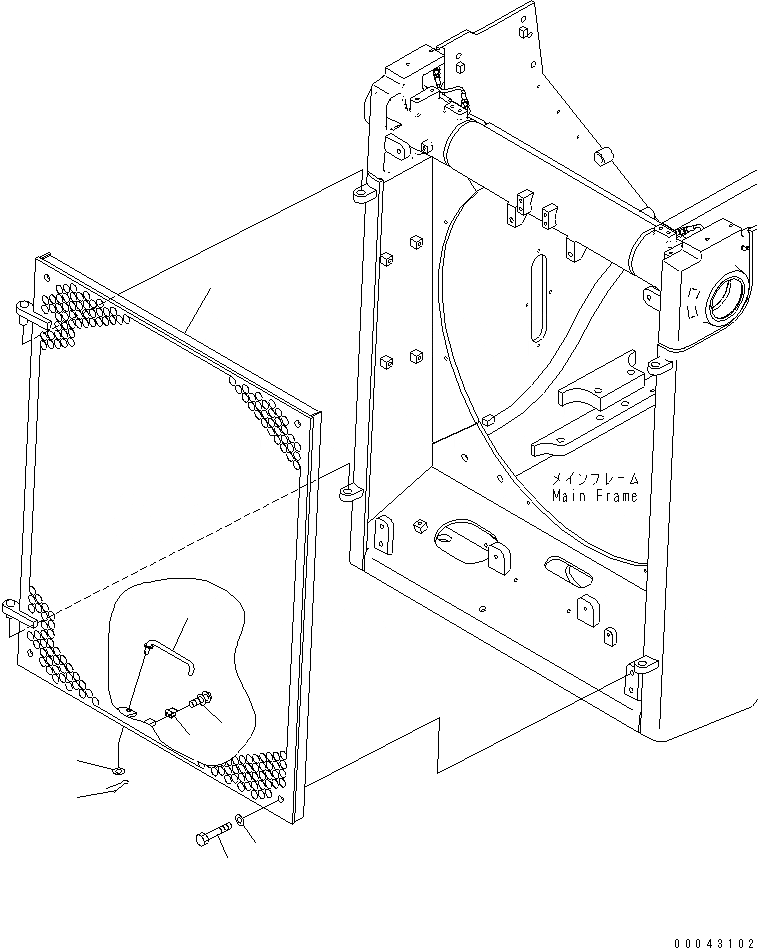 メインフレーム
Main Frame

00043102