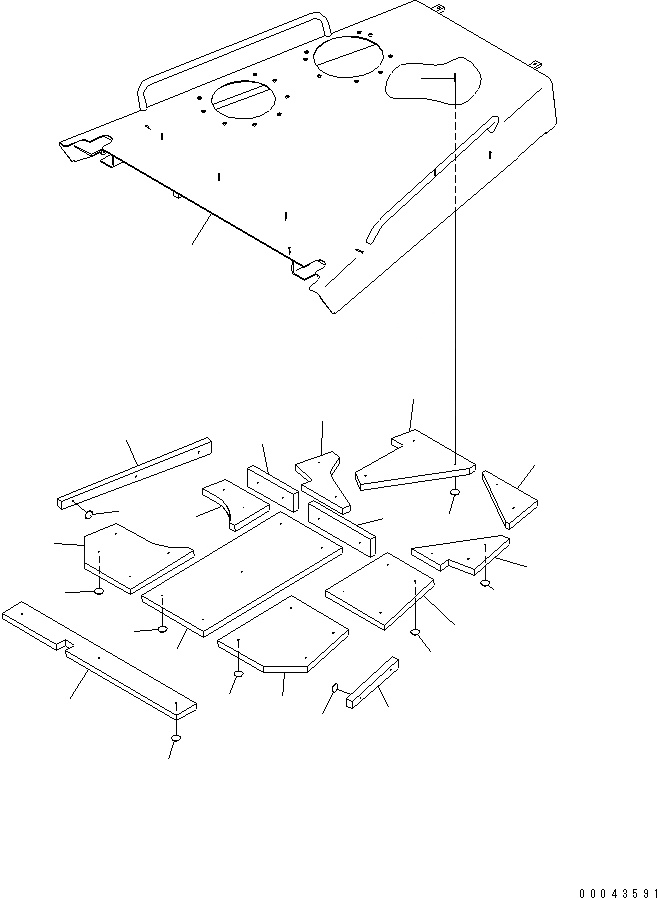 00043591