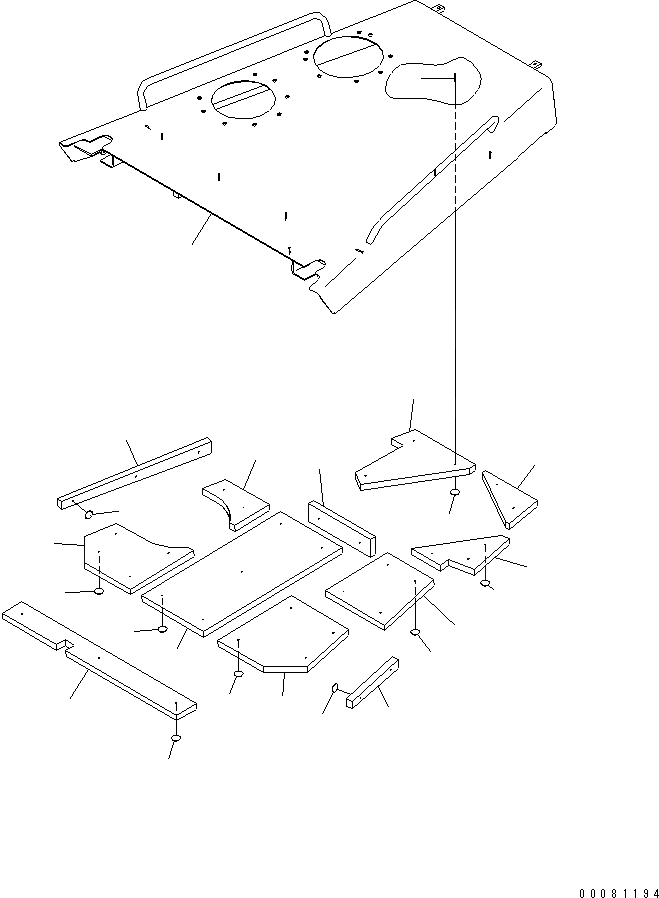 00081194