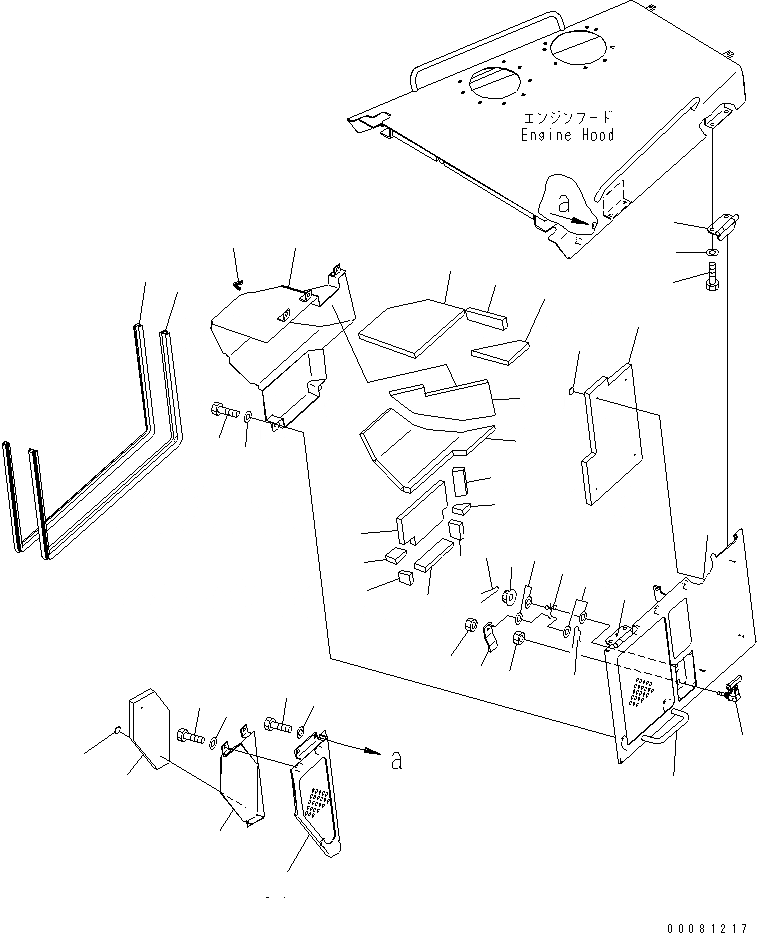 エンジンフード
Engine Hood

a

a

00081217