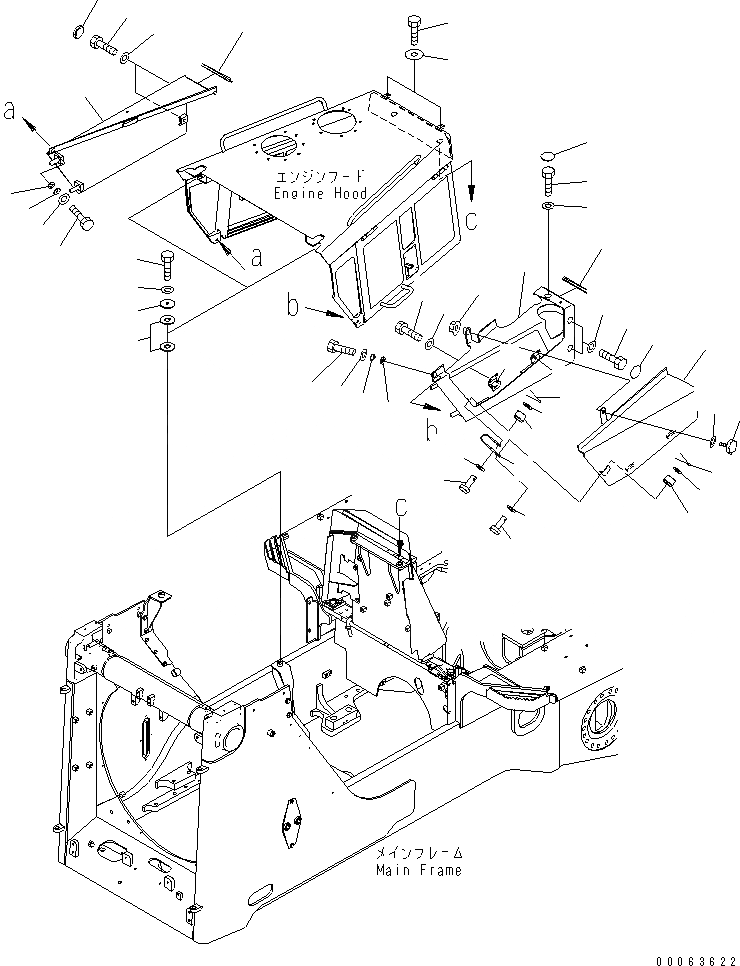 a

エンジンフード
Engine Hood

c

a

b

b

c

メインフレーム
Main Frame

00063622