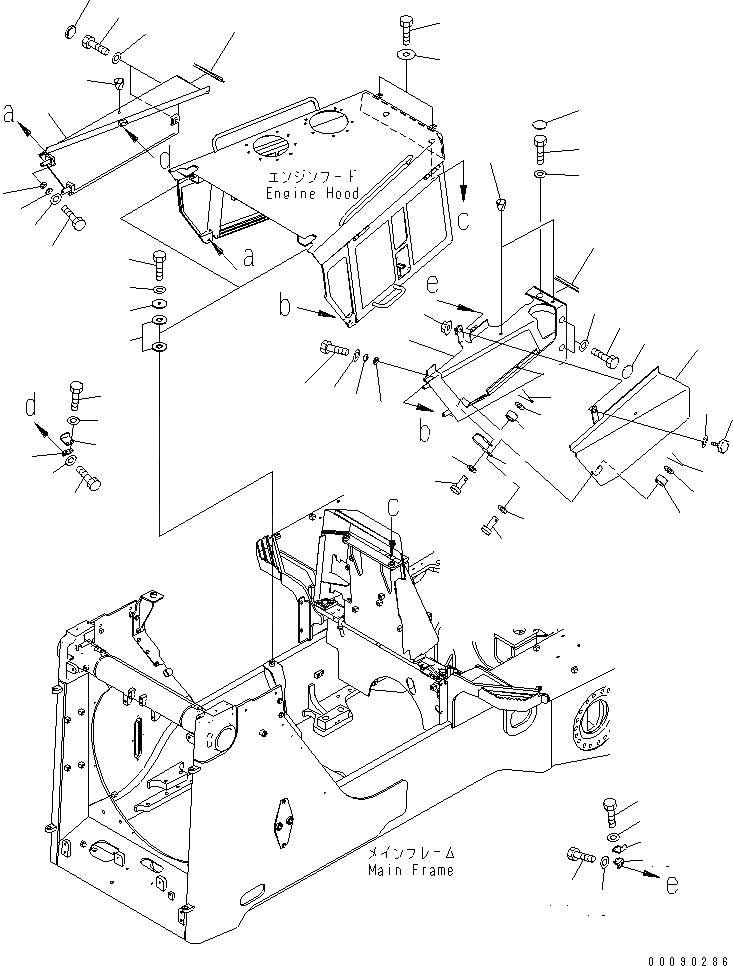 a
d
エンジンフード
Engine Hood
c
a
b
e
b
d
c
メインフレーム
Main Frame
e
00090286