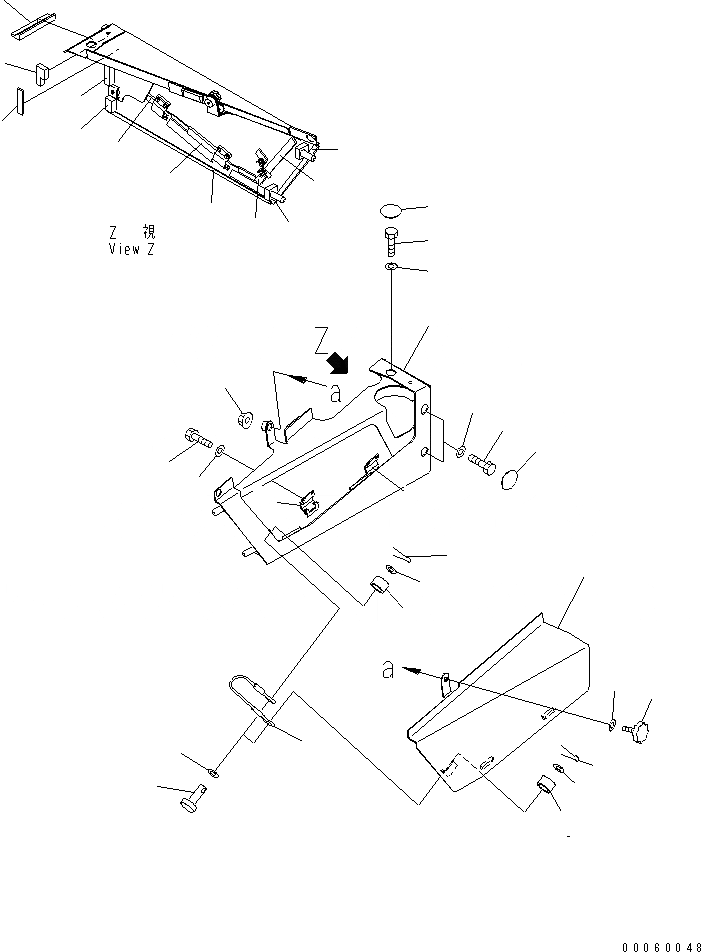 Z 視
View Z

Z

a

a

00060048