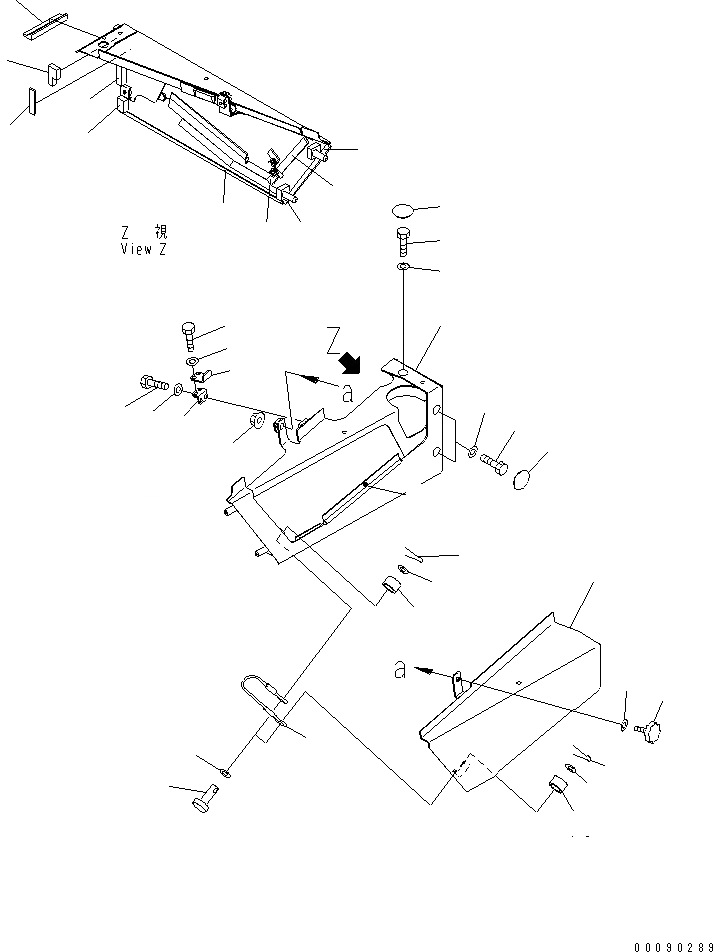 Z 視
View Z

Z

a

a

00090289