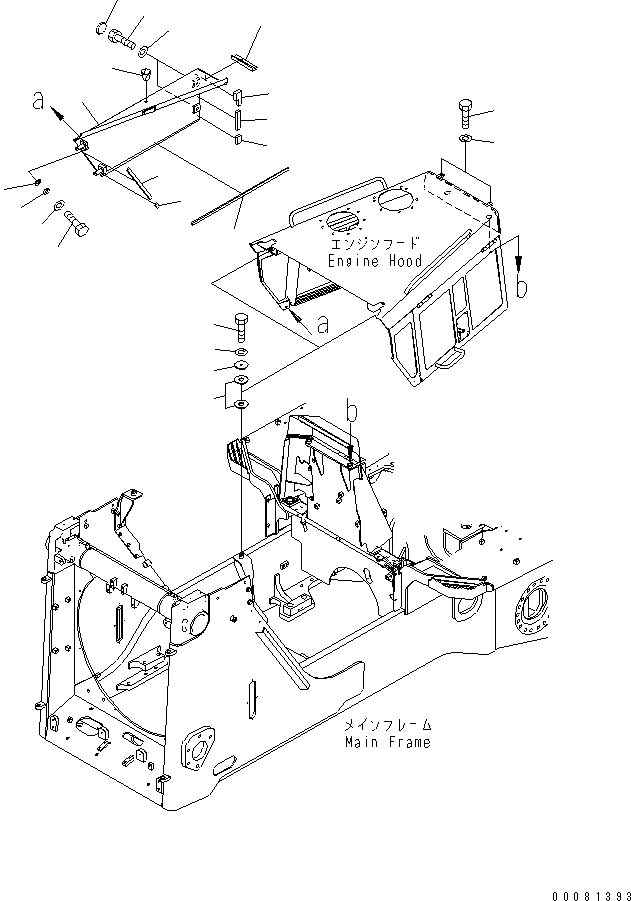 a

エンジンフード
Engine Hood

b

a

b

メインフレーム
Main Frame

00081393