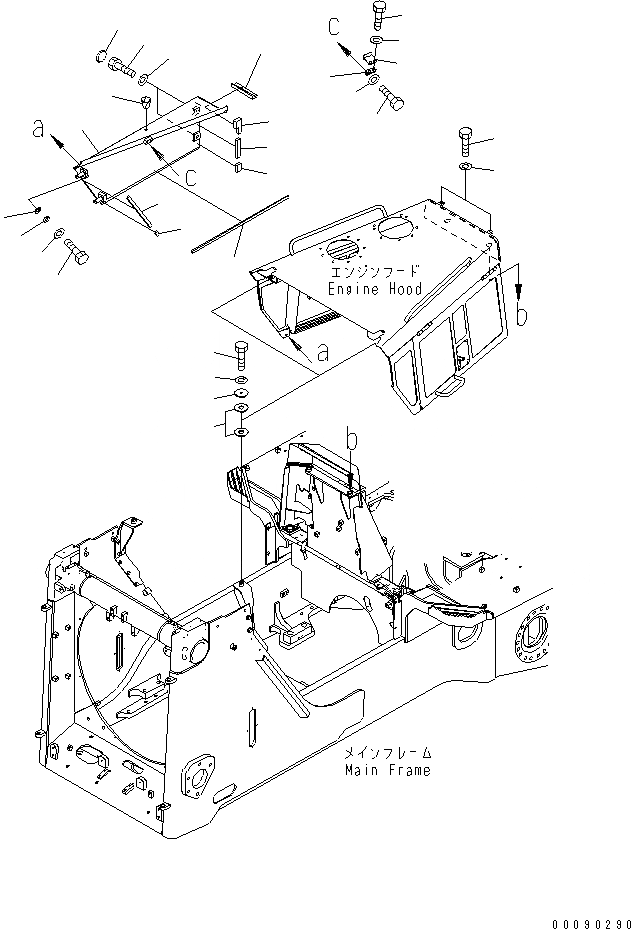 c
a
c
エンジンフード
Engine Hood
b
a
b
メインフレーム
Main Frame
00090290