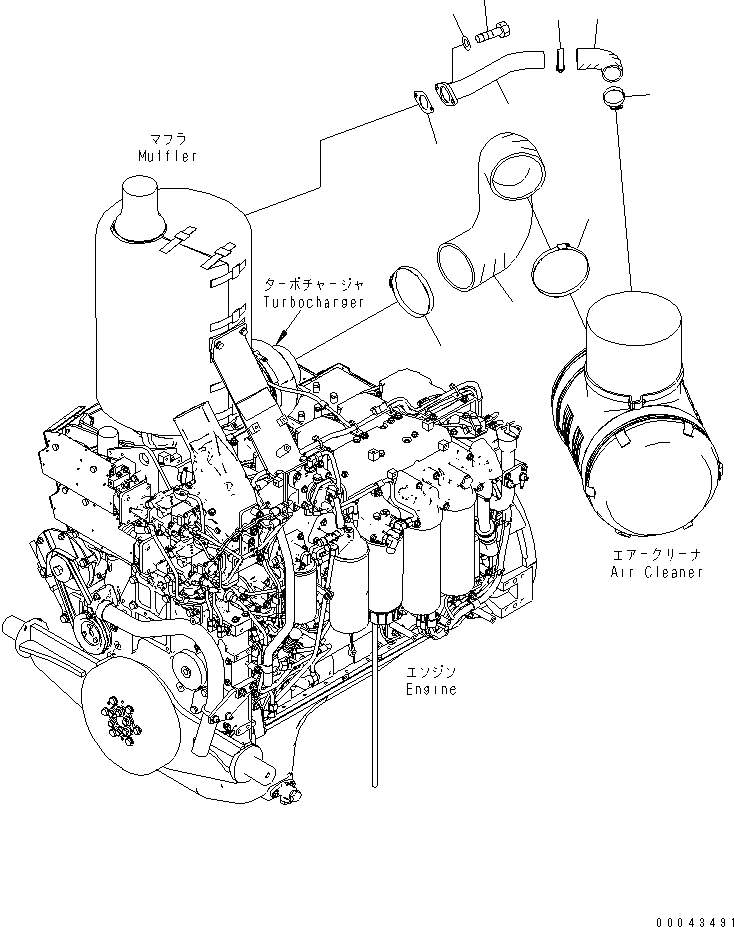 マフラ
Muffler

ターボチャージャ
Turbocharger

エアークリーナ
Air Cleaner

エンジン
Engine

00043491