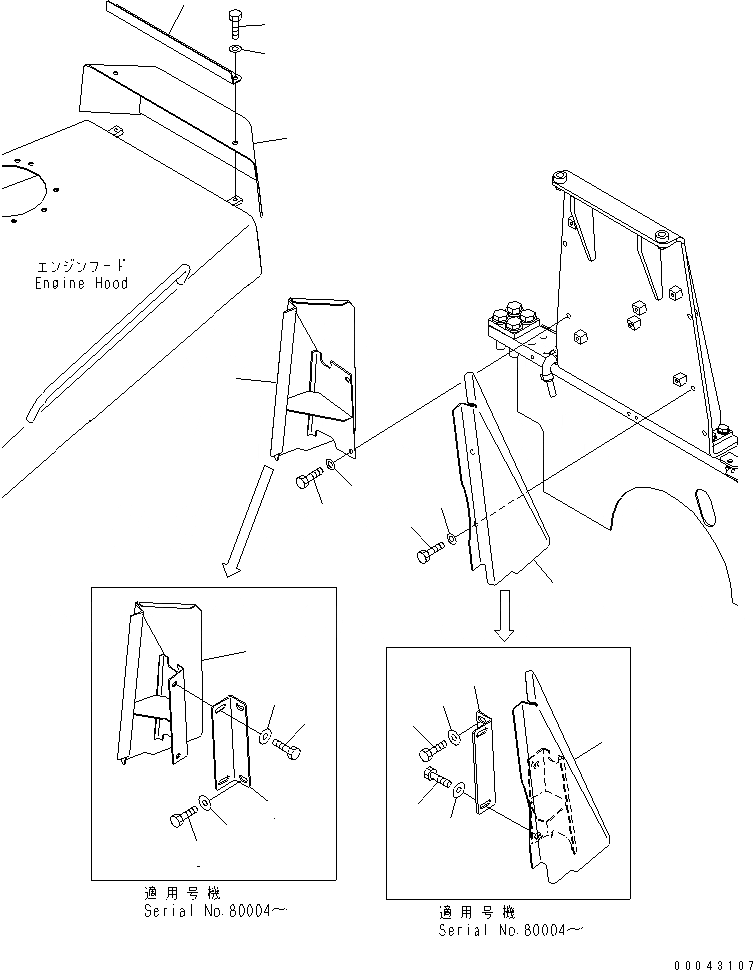 エンジンフード
Engine Hood

適用号機
Serial No.80004～

適用号機
Serial No.80004～

00043107