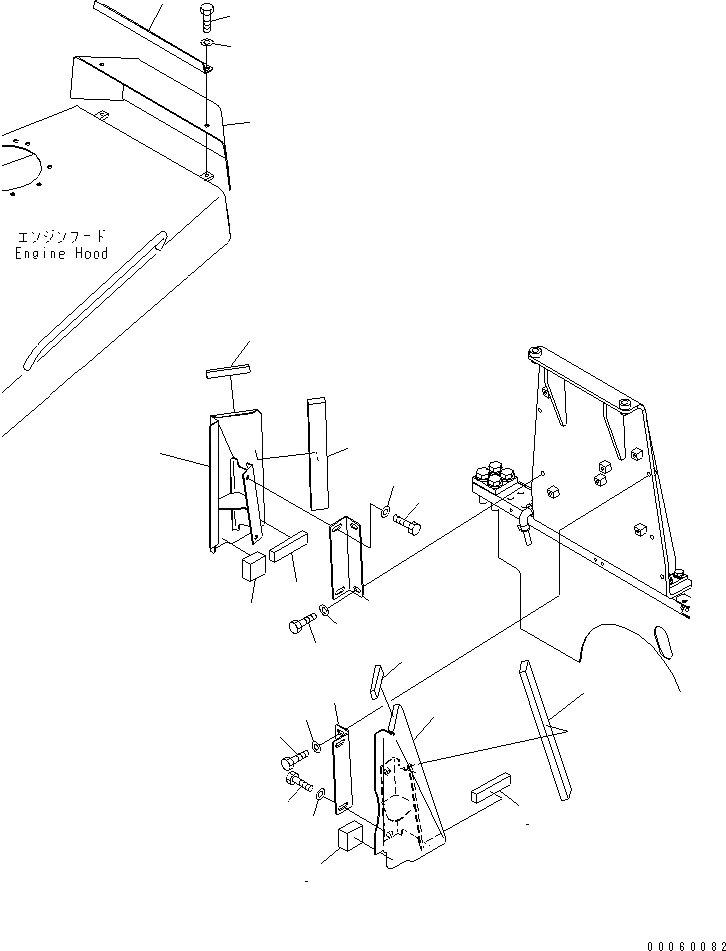 エンジンフード
Engine Hood

00060082