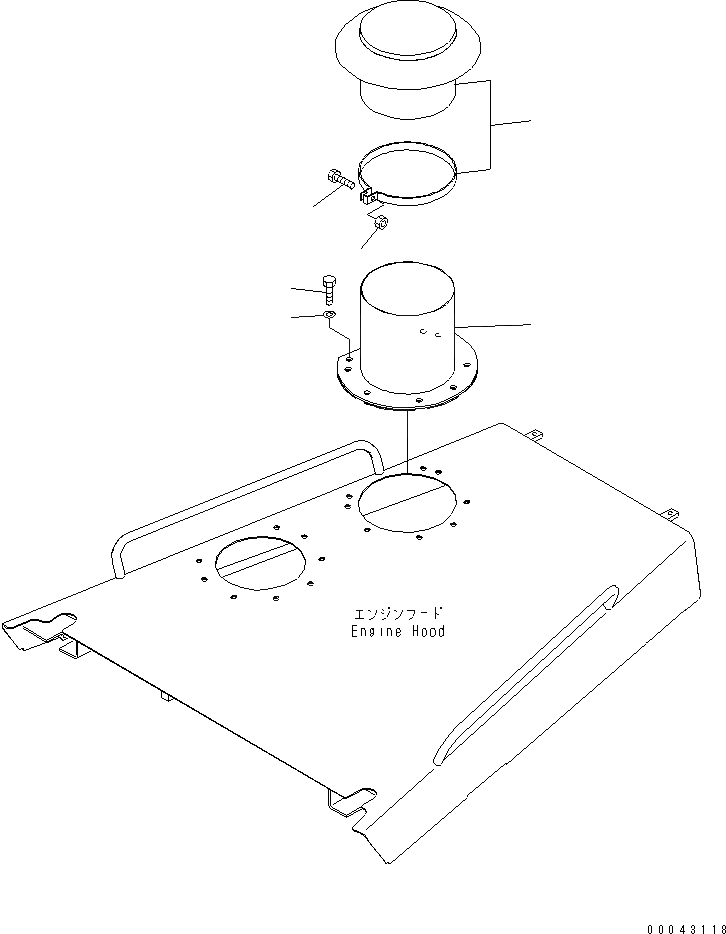 エンジンフード
Engine Hood

00043118