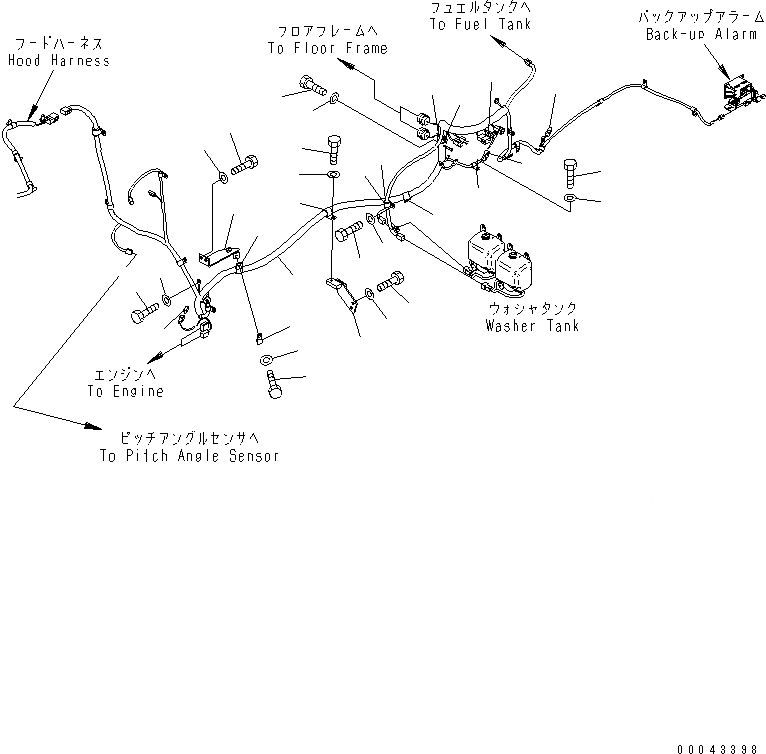 フードハーネス
Hood Harness

フロアフレームへ
To Floor Frame

フュエルタンクへ
To Fuel Tank

バックアップアラーム
Back-up Alarm

ウォシャタンク
Washer Tank

エンジンへ
To Engine

ピッチアングルセンサへ
To Pitch Angle Sensor

00043398