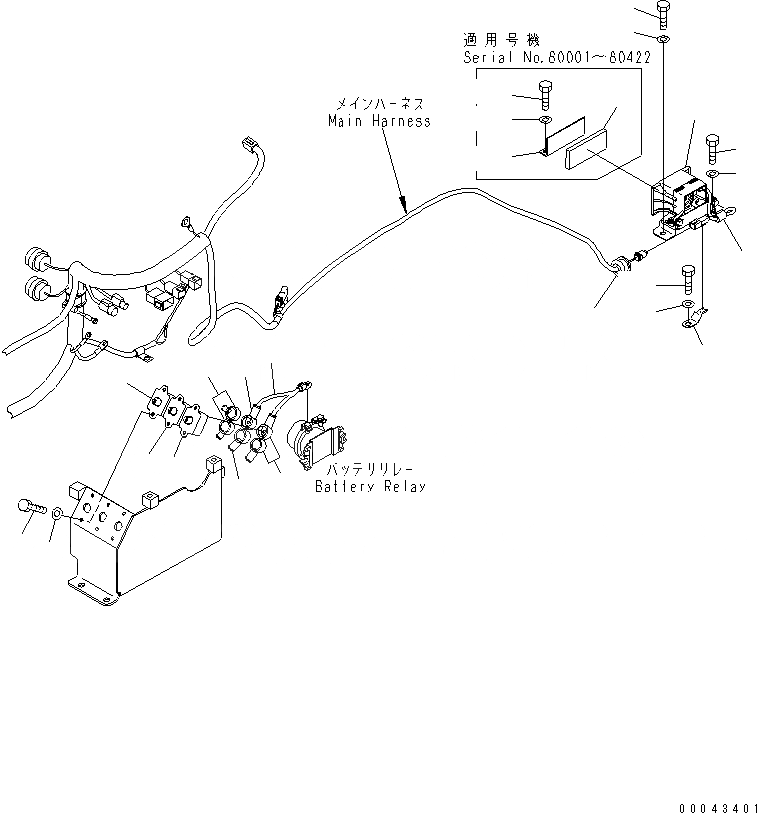 適用号機
Serial No.60001~60422

メインハーネス
Main Harness

バッテリリレー
Battery Relay

00043401