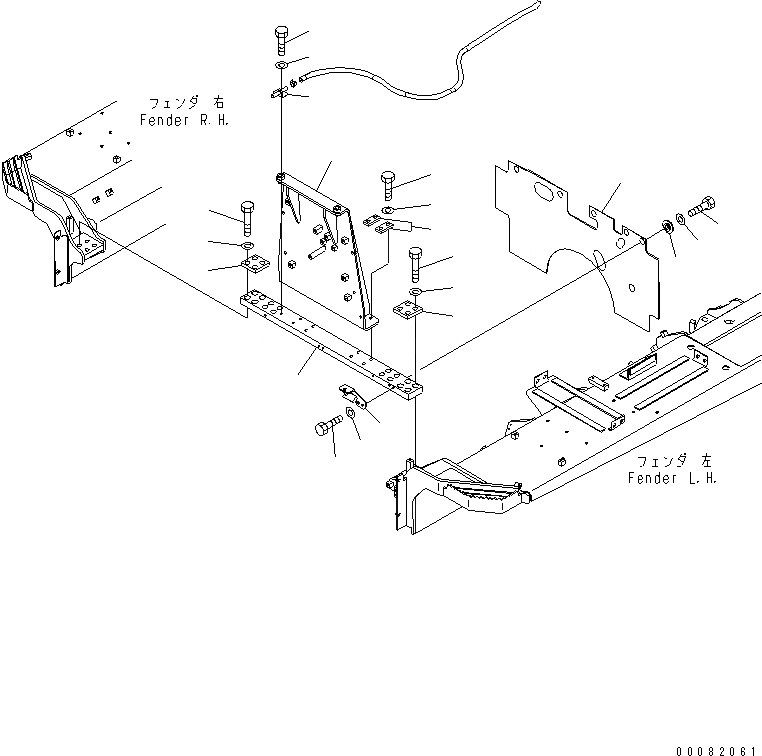 フェンダ 右
Fender R.H.

フェンダ 左
Fender L.H.

00082061