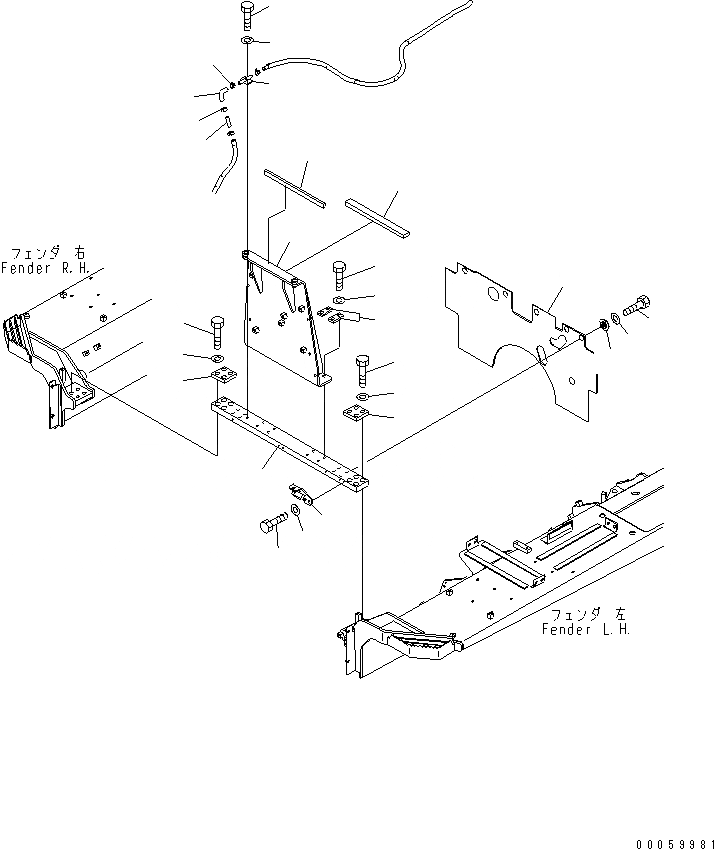 フェンダ 右
Fender R.H.

フェンダ 左
Fender L.H.

00059981