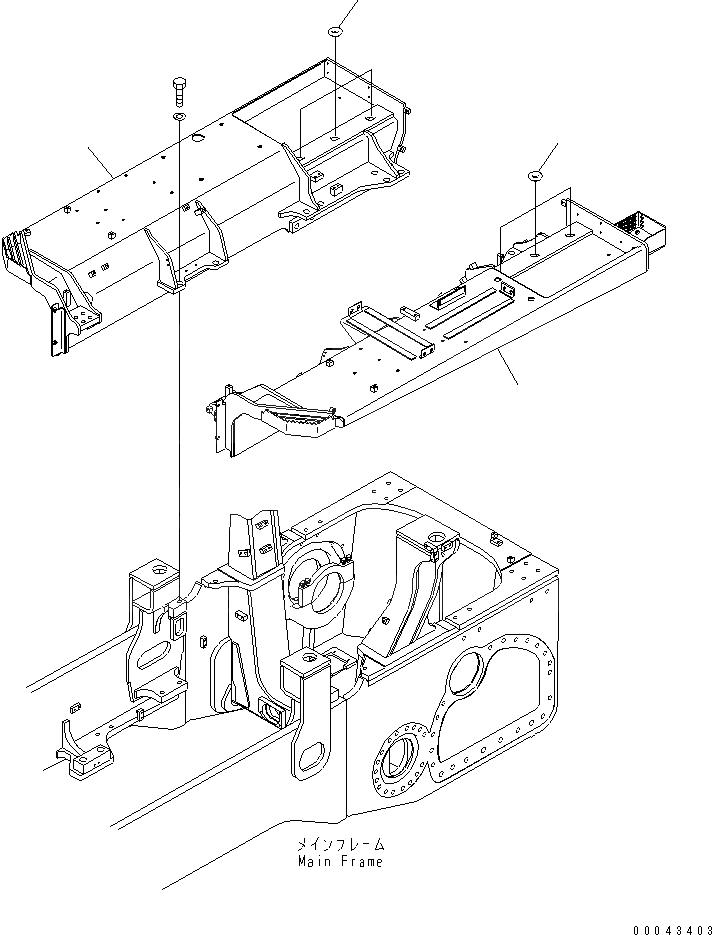 メインフレーム
Main Frame

00043403