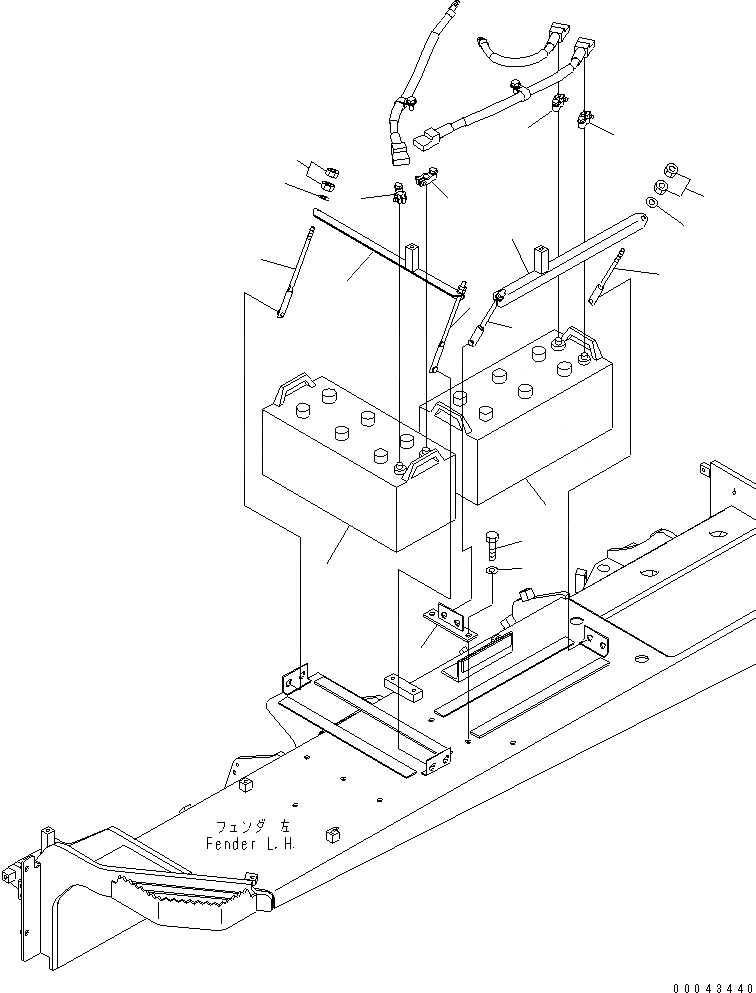 フェンダ 左
Fender L.H.

00043440