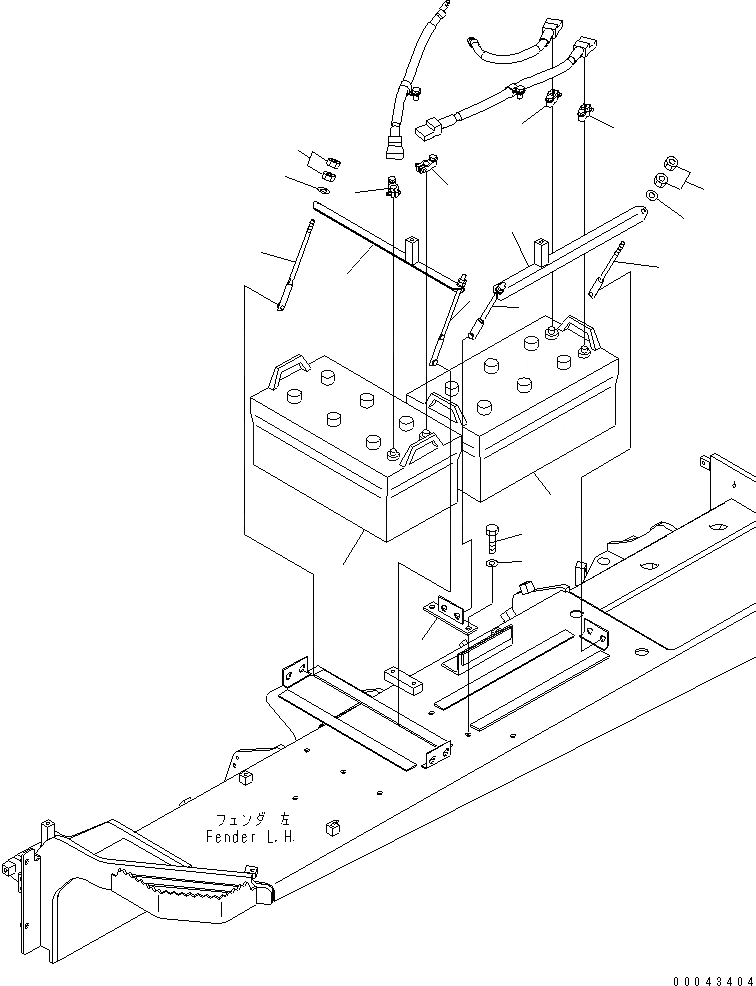 フェンダ 左
Fender L.H.

00043404