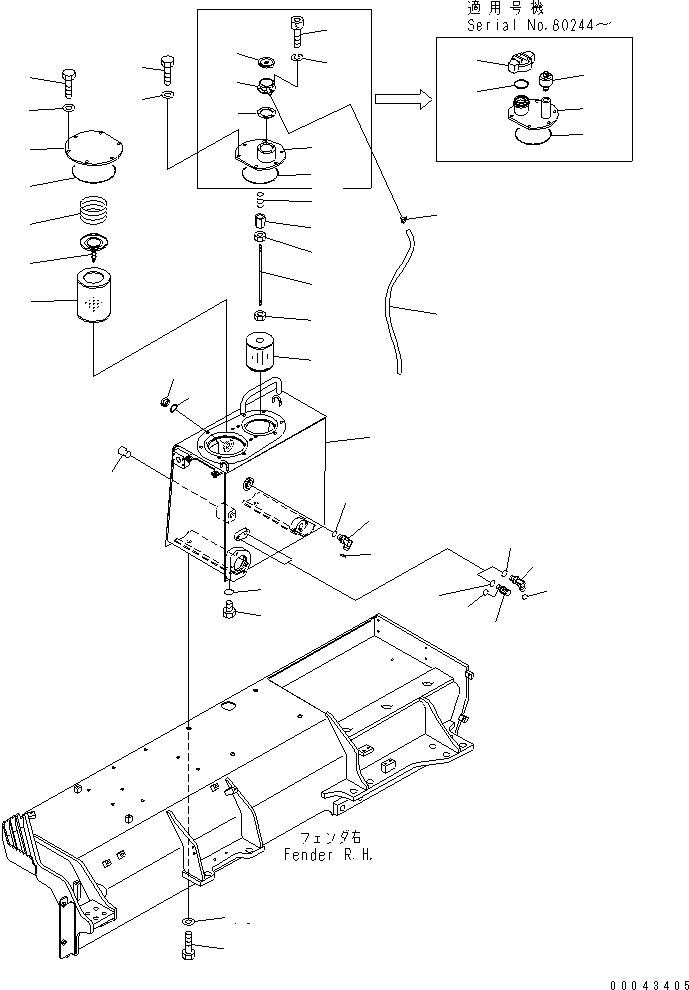 適用号機
Serial No.60244～

フェンダ右
Fender R.H.

00043405