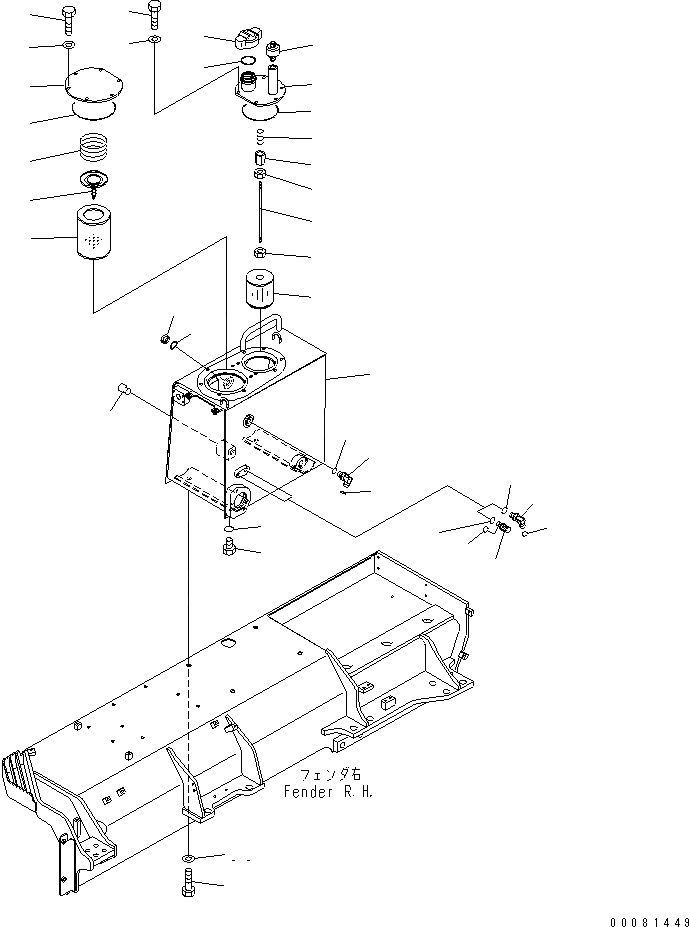 フェンダ右
Fender R.H.

00081449