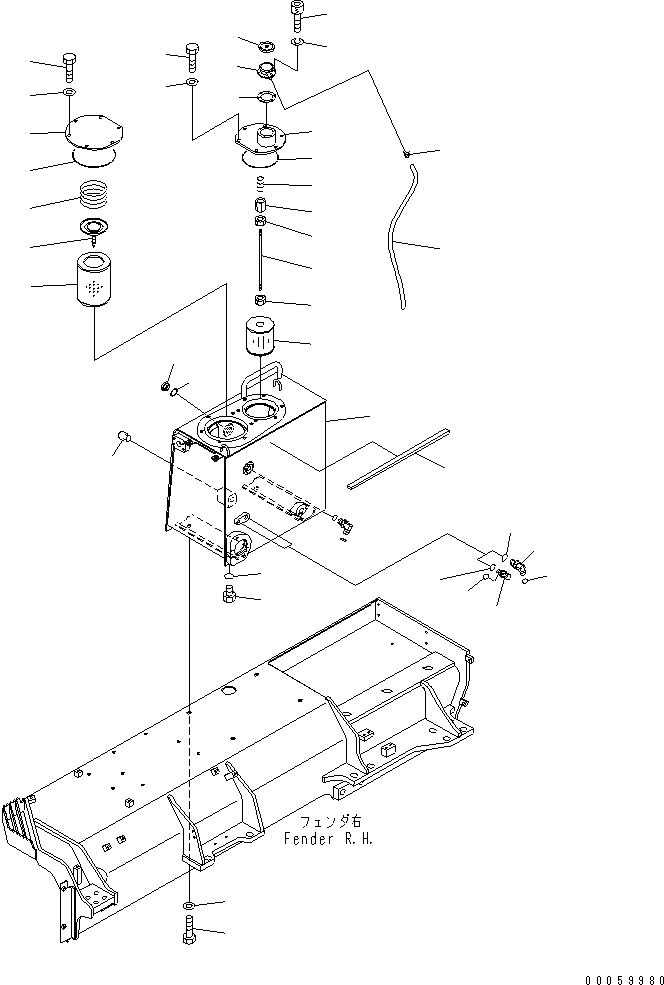 フェンダ右
Fender R.H.

00059980