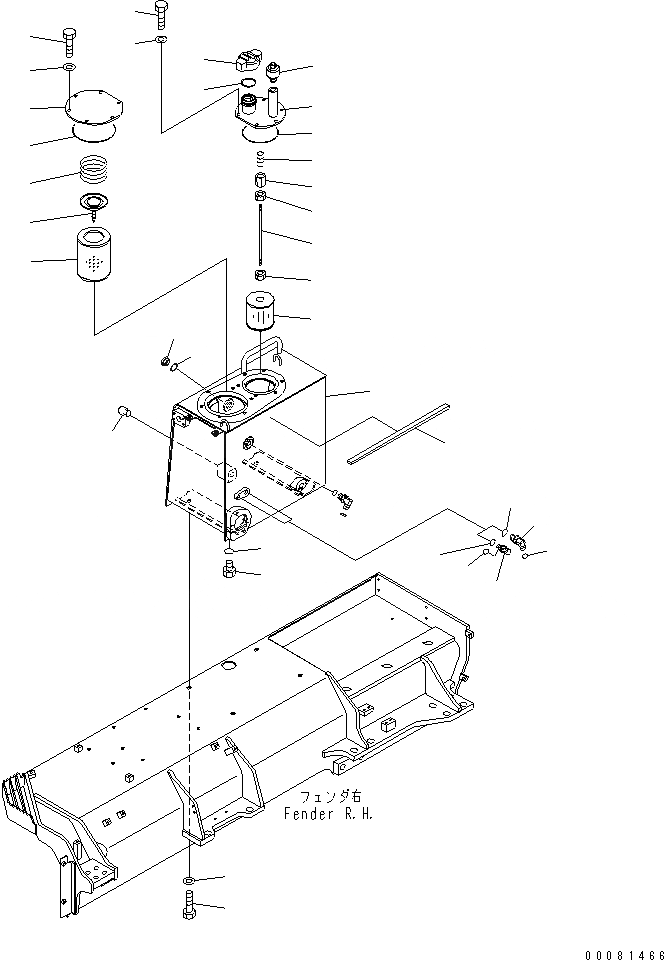 フェンダ右
Fender R.H.

00081466