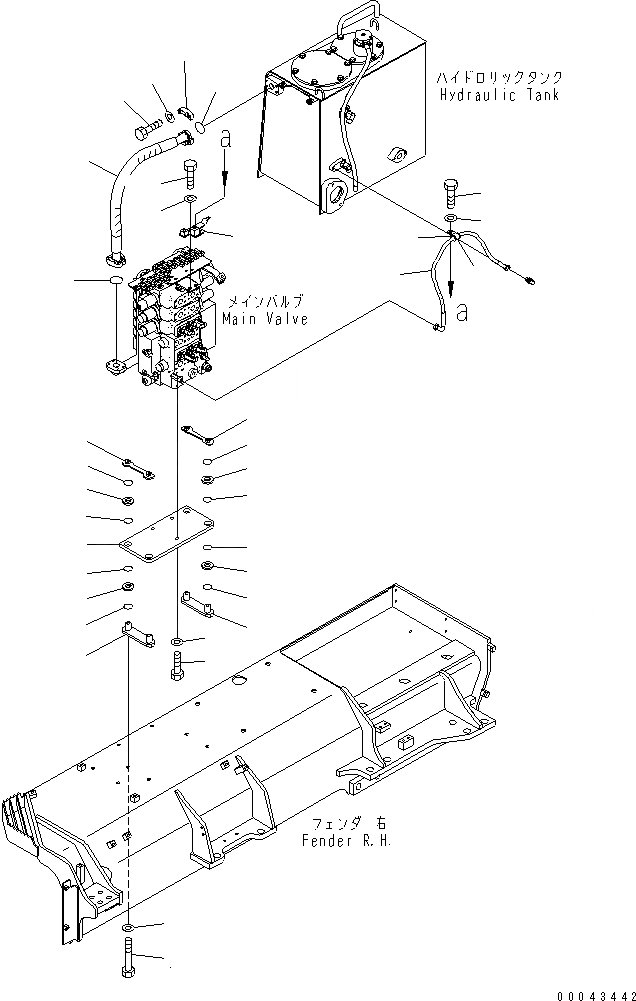 ハイドロリックタンク
Hydraulic Tank

a

メインバルブ
Main Valve

a

フェンダ 右
Fender R.H.

00043442