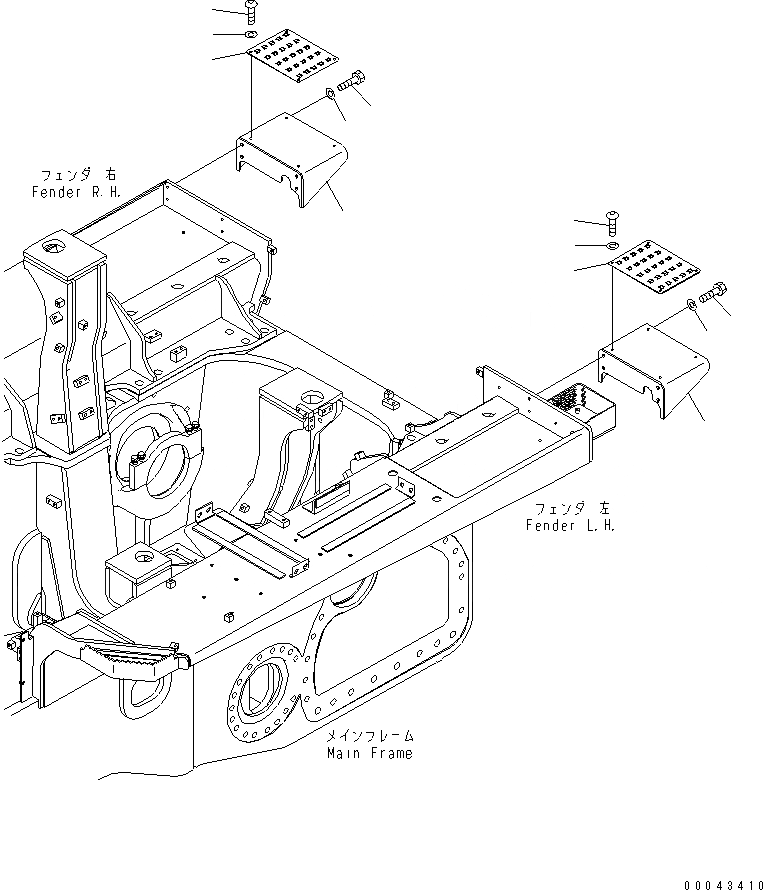 フェンダ 右
Fender R.H.

フェンダ 左
Fender L.H.

メインフレーム
Main Frame

00043410