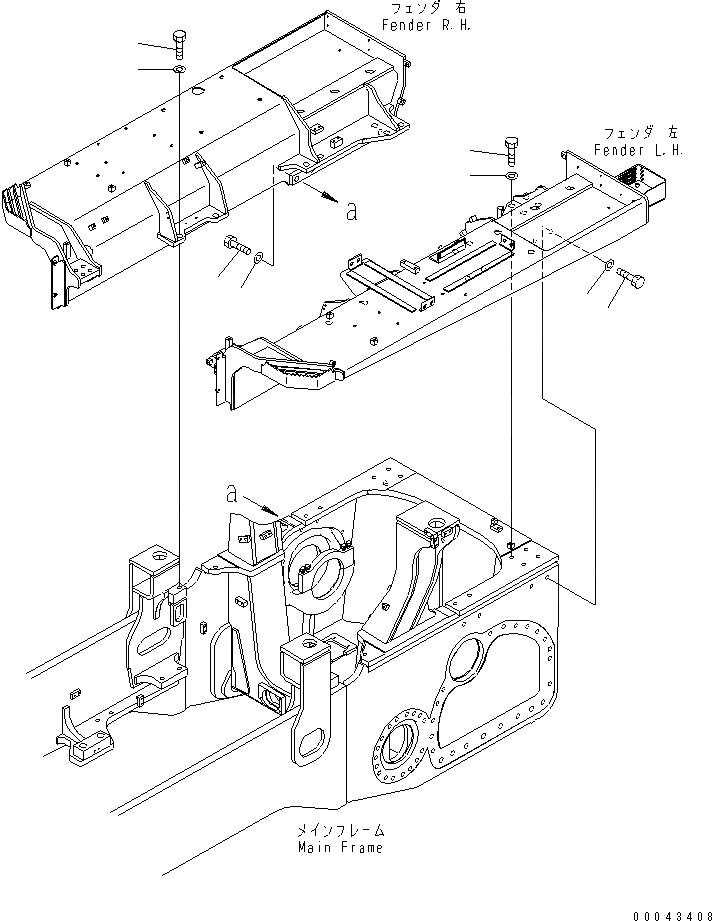 フェンダ 右
Fender R.H.

フェンダ 左
Fender L.H.

a

a

メインフレーム
Main Frame

00043408