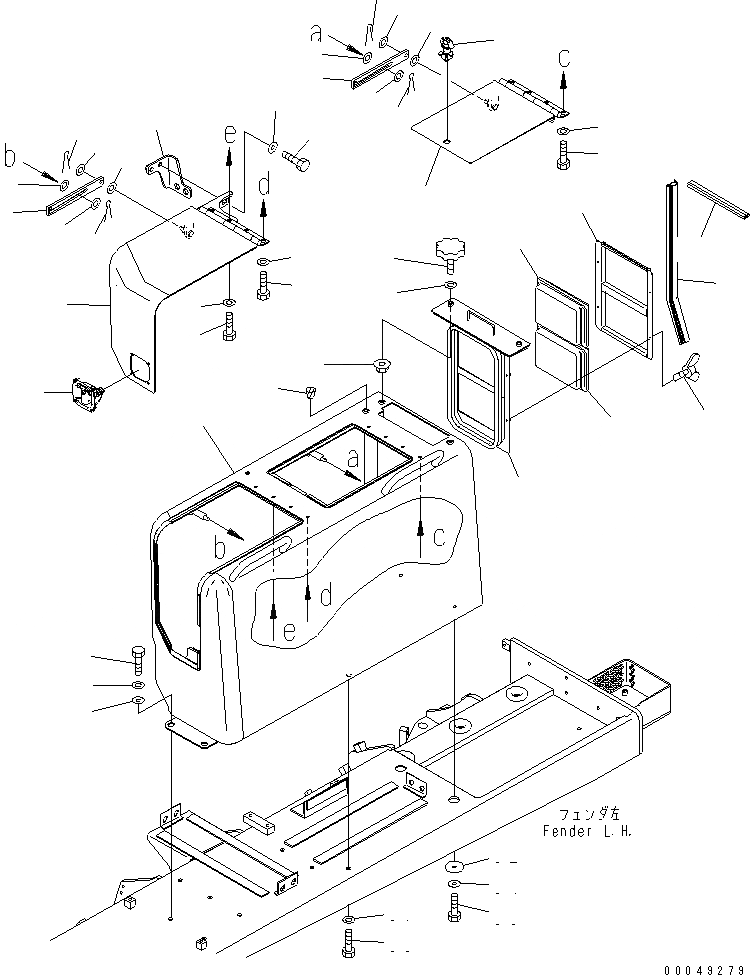 a
c
b
e
d
a
b
c
d
e
フェンダ左
Fender L.H.
00049279