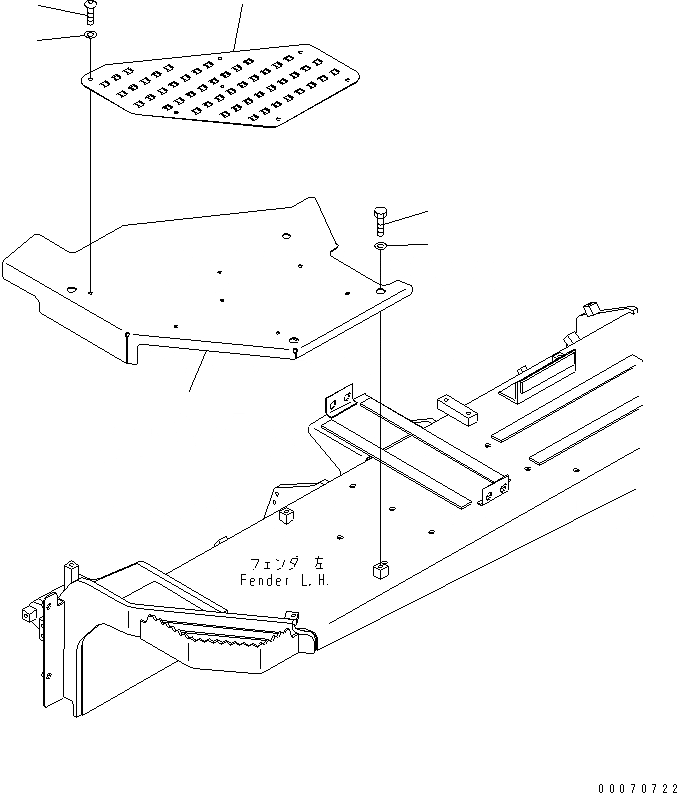 フェンダ 左
Fender L.H.

00070722