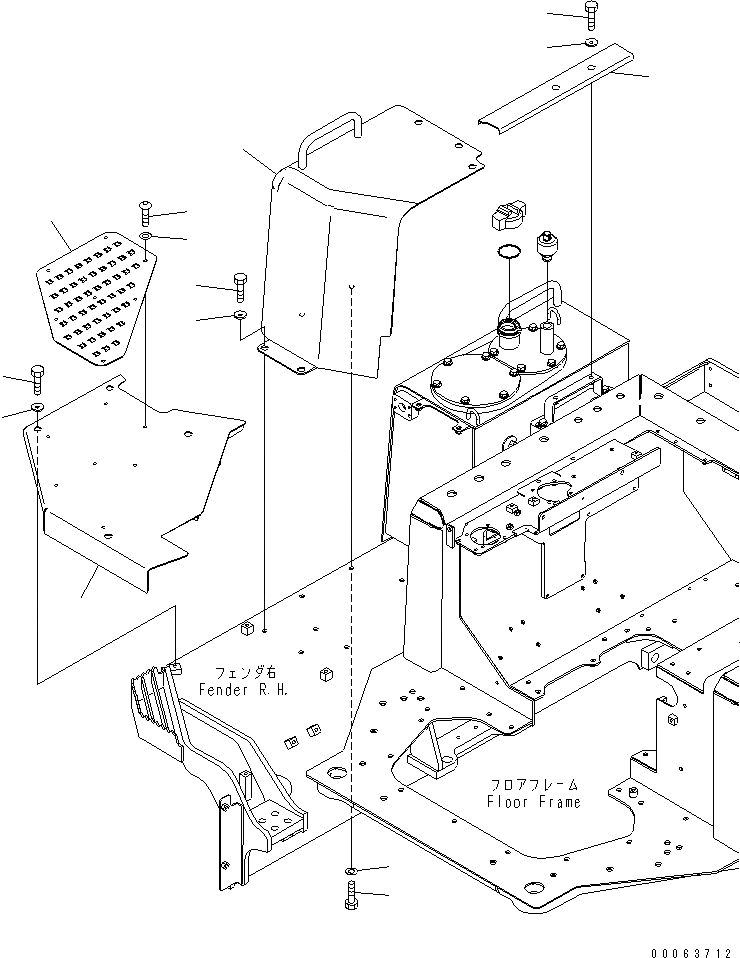 フェンダ右
Fender R.H.

フロアフレーム
Floor Frame

00063712