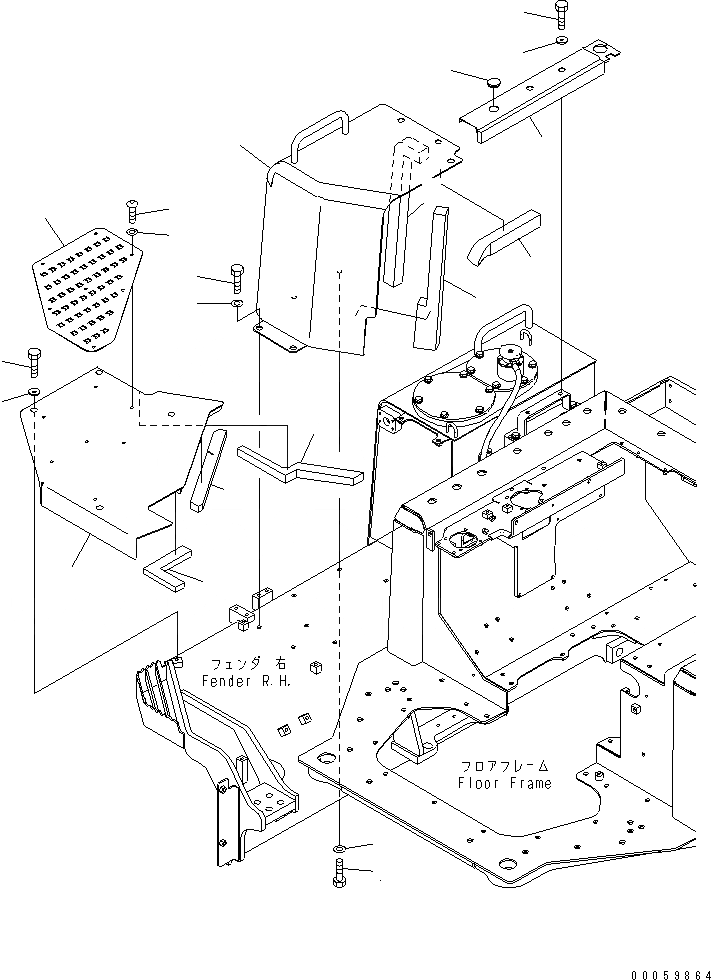 フェンダ 右
Fender R.H.

フロアフレーム
Floor Frame

00059864