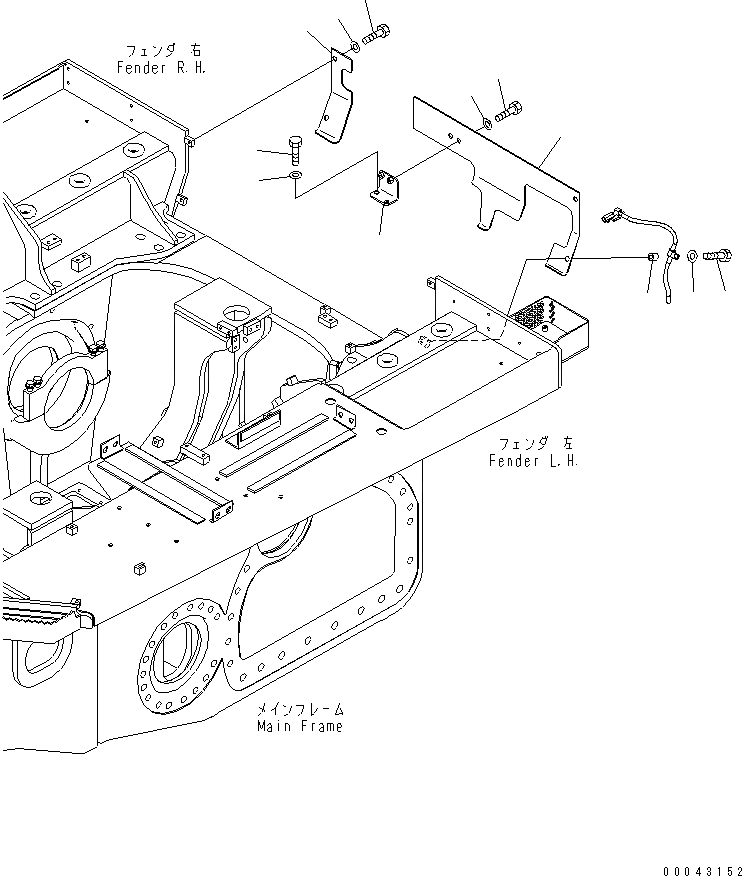 フェンダ 右
Fender R.H.

フェンダ 左
Fender L.H.

メインフレーム
Main Frame

00043152