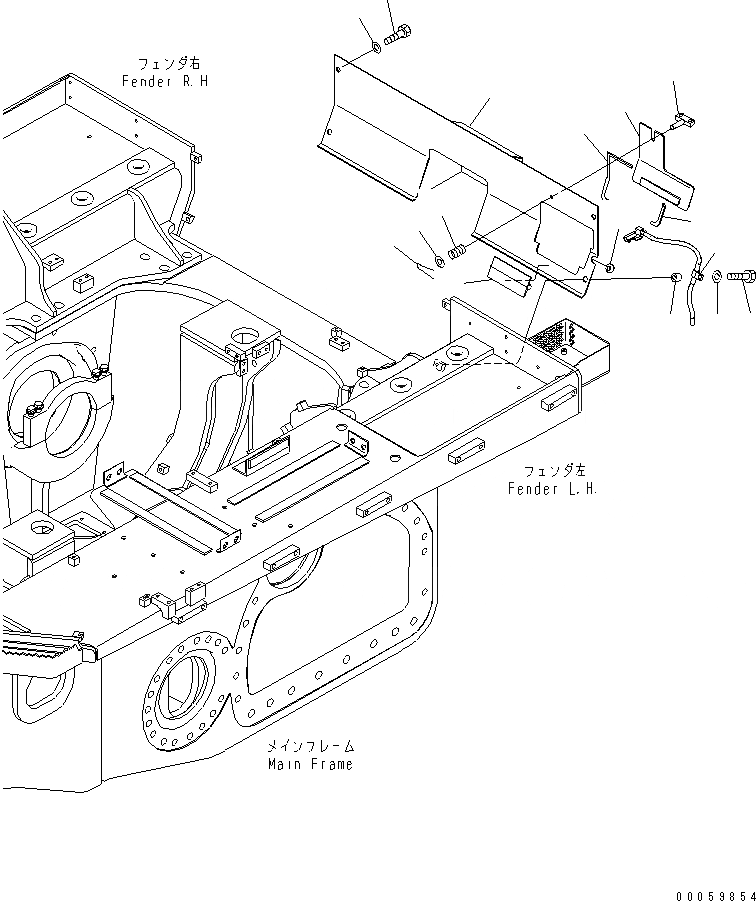 フェンダ右
Fender R.H

フェンダ左
Fender L.H.

メインフレーム
Main Frame

00059854