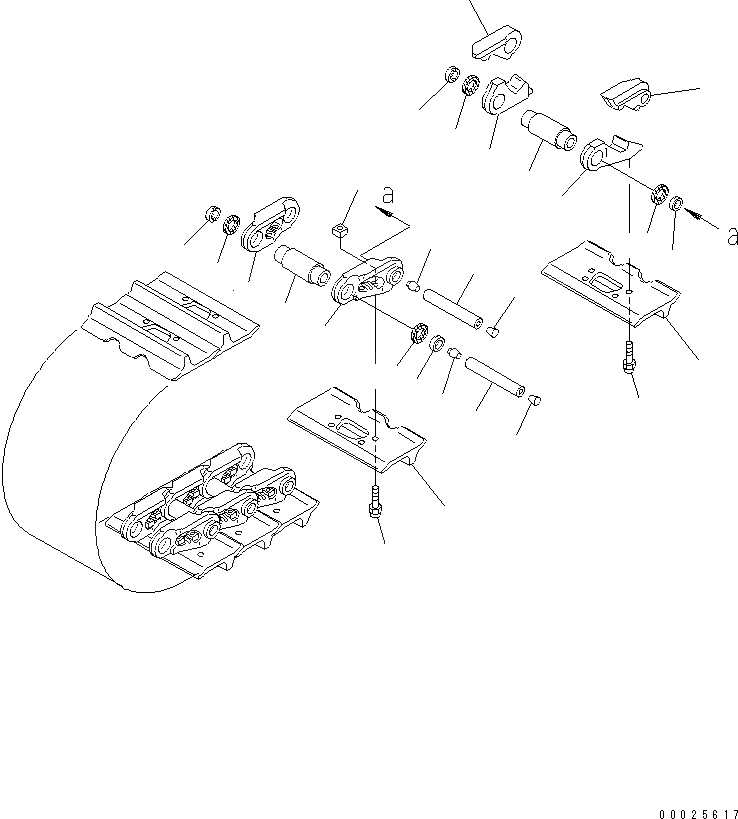 a

a

00025617