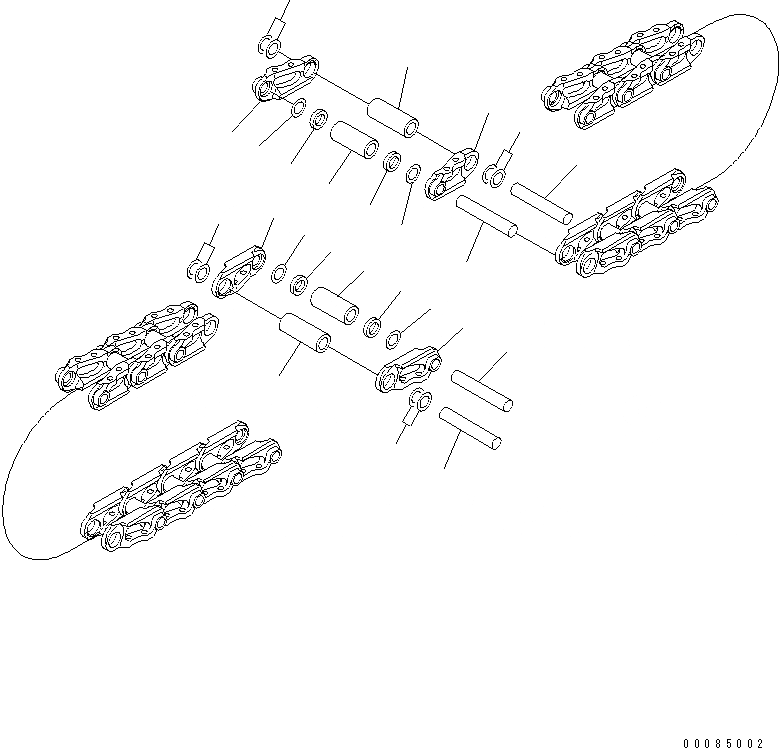 00085002