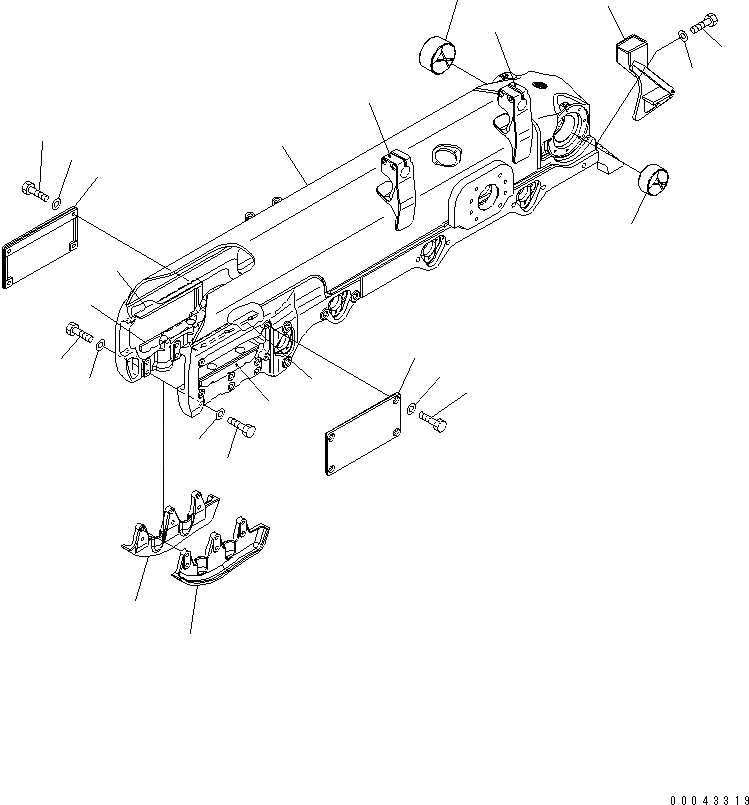 00043319